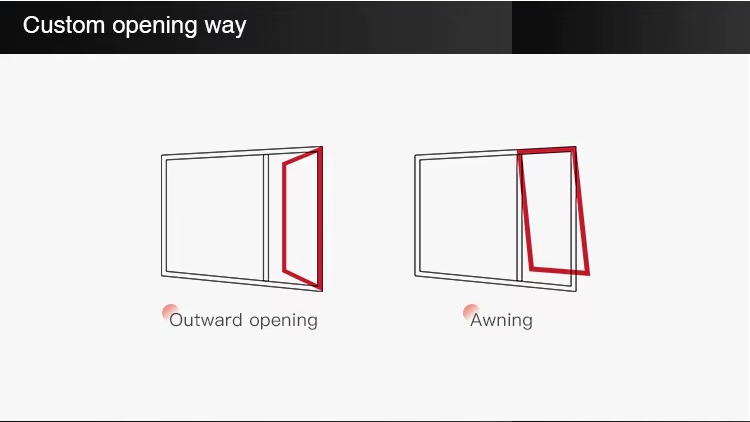 Custom opening way

Outward opening

Awning