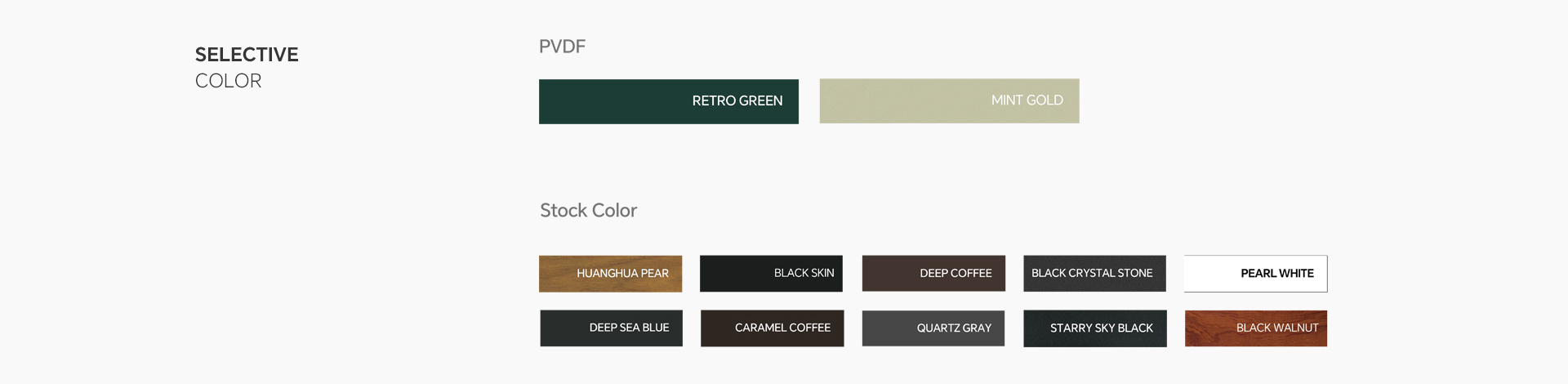 SELECTIVE
COLOR

PVDF

RETRO GREEN

MINT GOLD

Stock Color

HUANGHUA PEAR

BLACK SKIN

DEEP COFFEE

BLACK CRYSTAL STONE

PEARL WHITE

DEEP SEA BLUE

CARAMEL COFFEE

QUARTZ GRAY

STARRY SKY BLACK

BLACK WALNUT